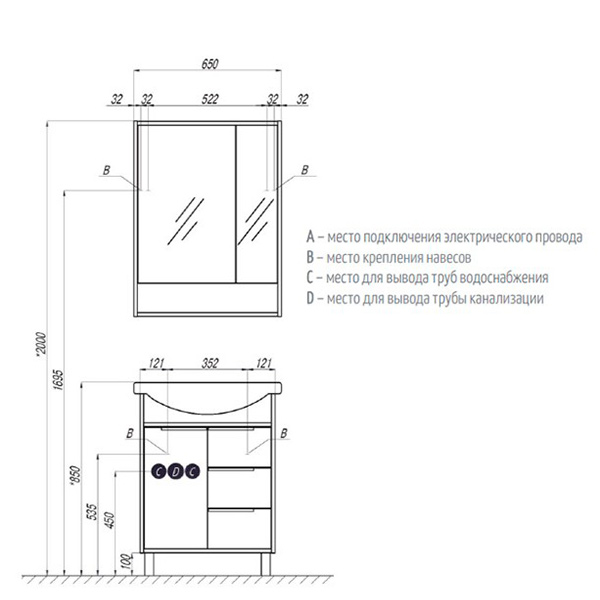 650

32 32 522 32 32

B

B

A – место подключения электрического провода
B – место крепления навесов
C – место для вывода труб водоснабжения
D – место для вывода трубы канализации

*2000

1695

121 352 121

B

B

C D C

*850

535

450

100