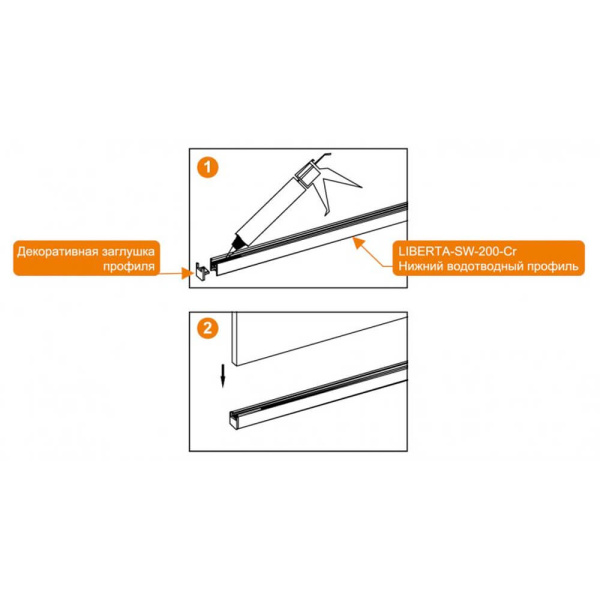 1

Декоративная заглушка профиля

LIBERTA-SW-200-Cr
Нижний водотводный профиль

2